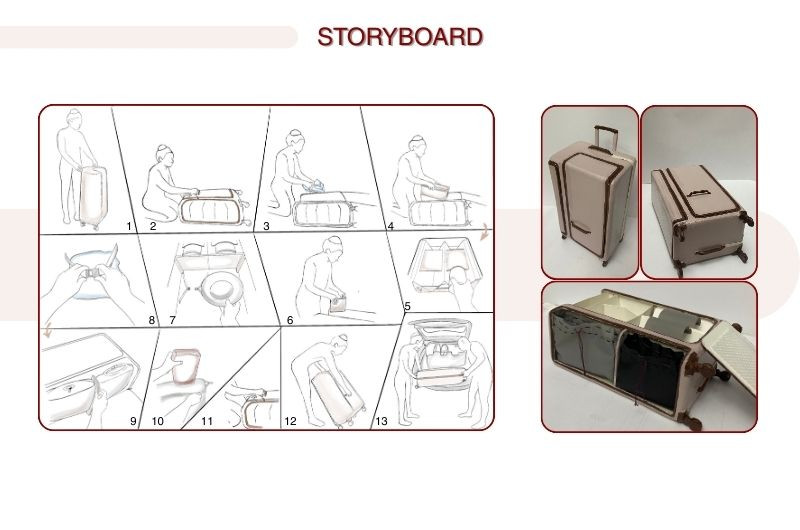 STORYBOARD

1 2 3 4

8 7 6 5

9 10 11 12 13