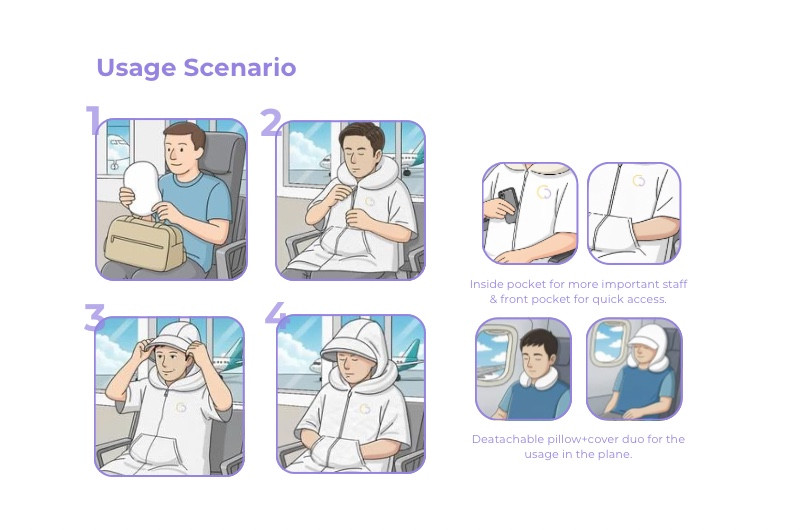 Usage Scenario

1

2

3

4

Inside pocket for more important staff & front pocket for quick access.

Deatachable pillow+cover duo for the usage in the plane.