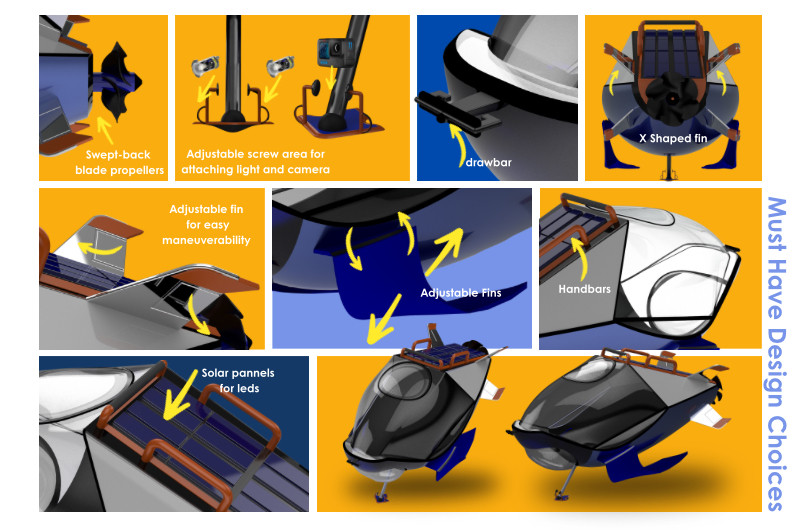 Swept-back blade propellers

Adjustable screw area for attaching light and camera

drawbar

X Shaped fin

Adjustable fin for easy maneuverability

Adjustable Fins

Handbars

Solar pannels for leds

Must Have Design Choices